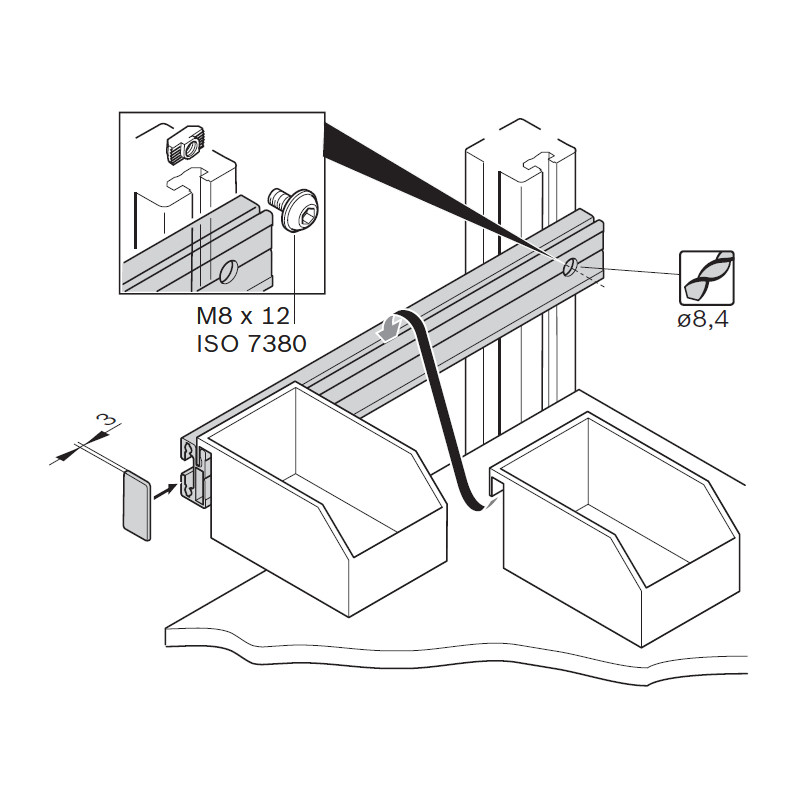 M8 x 12
ISO 7380

ø8,4

3