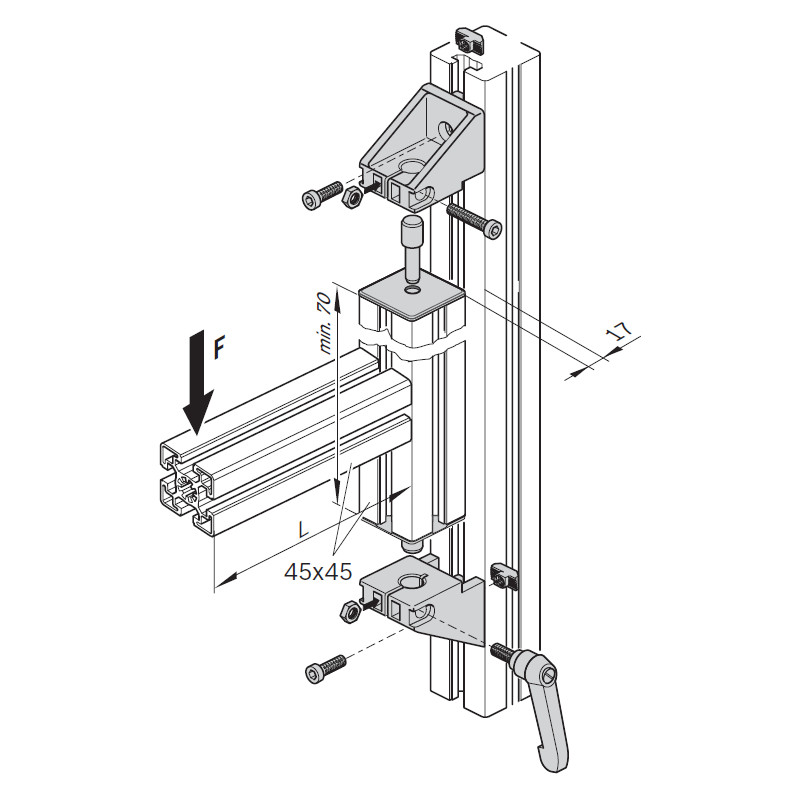 F

min. 70

17

L

45x45